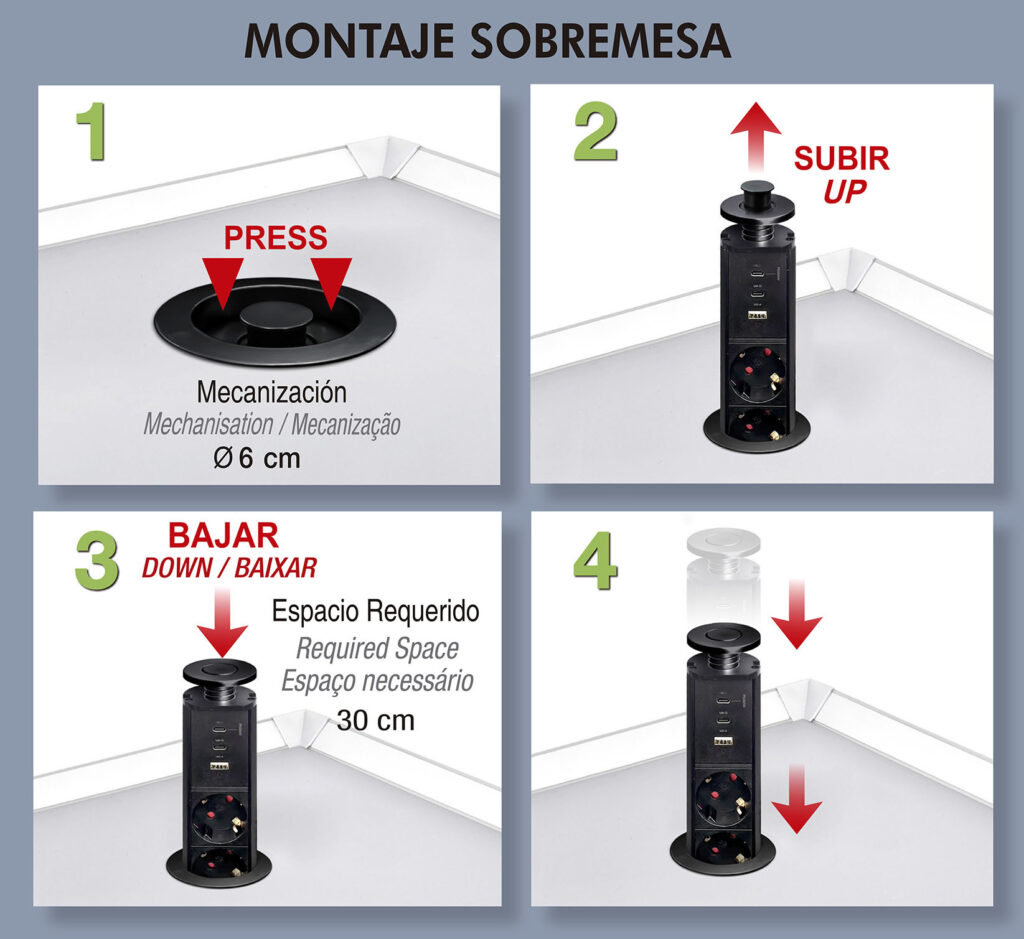 MONTAJE SOBREMESA

1

PRESS

Mecanización
Mechanisation / Mecanização
Ø 6 cm

2

SUBIR
UP

3

BAJAR
DOWN / BAIXAR

Espacio Requerido
Required Space
Espaço necessário
30 cm

4