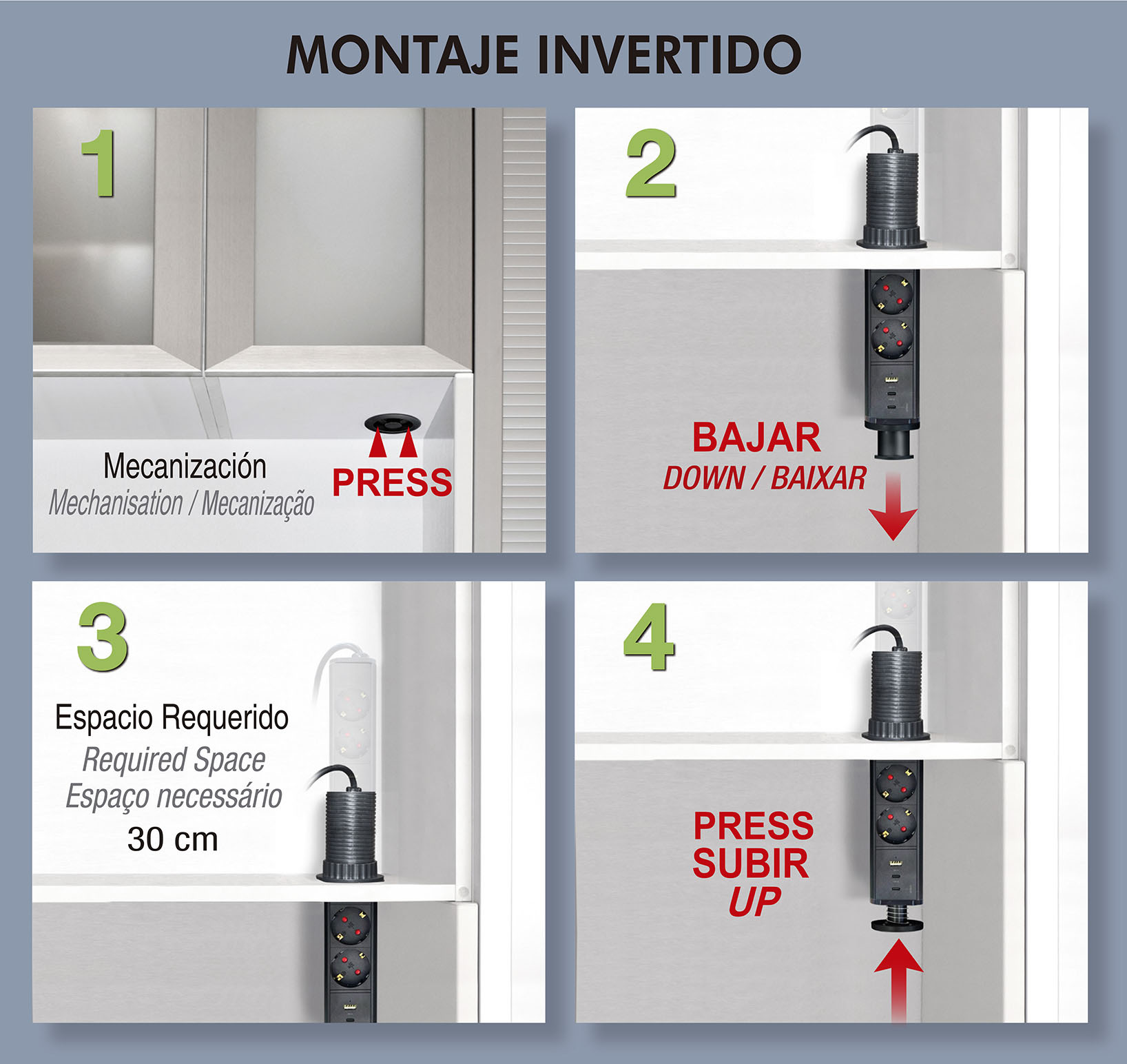 MONTAJE INVERTIDO

1

Mecanización
Mechanisation / Mecanização

PRESS

2

BAJAR
DOWN / BAIXAR

3

Espacio Requerido
Required Space
Espaço necessário
30 cm

4

PRESS
SUBIR
UP