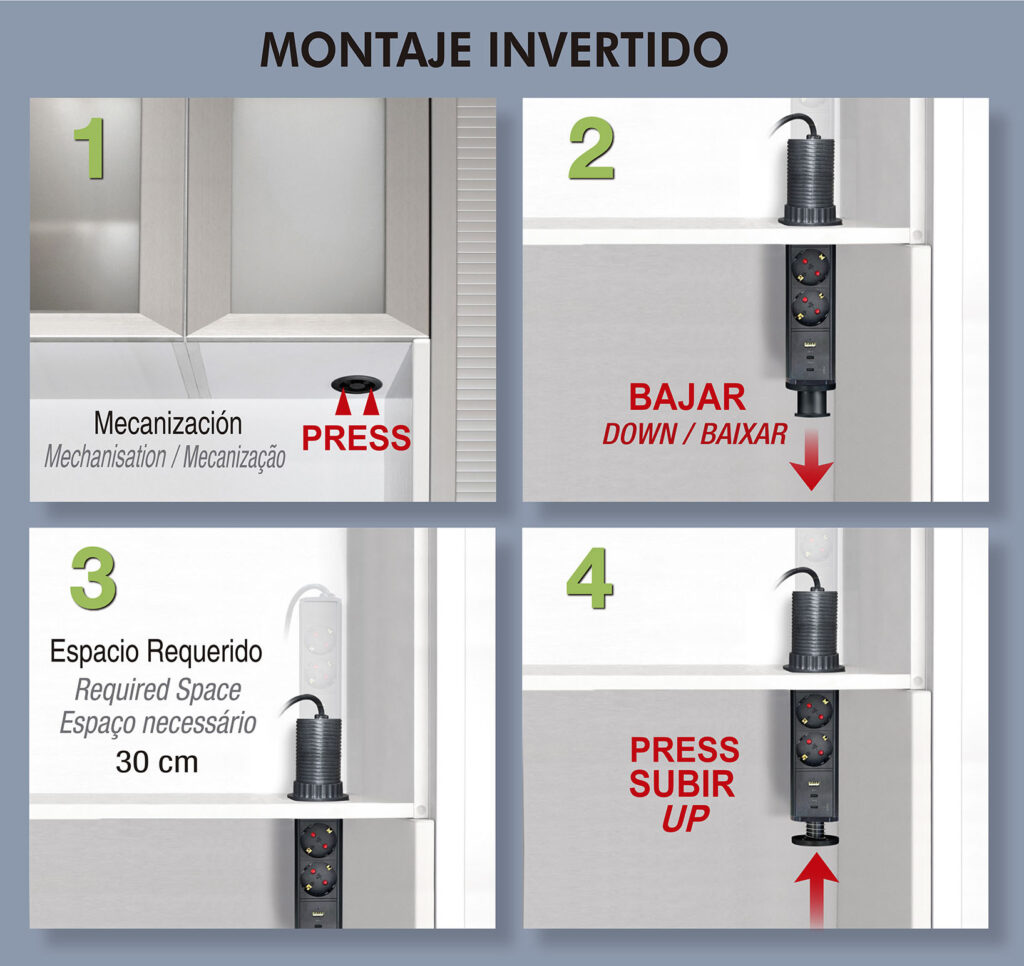 MONTAJE INVERTIDO

1

Mecanización
Mechanisation / Mecanização

PRESS

2

BAJAR
DOWN / BAIXAR

3

Espacio Requerido
Required Space
Espaço necessário
30 cm

4

PRESS
SUBIR
UP