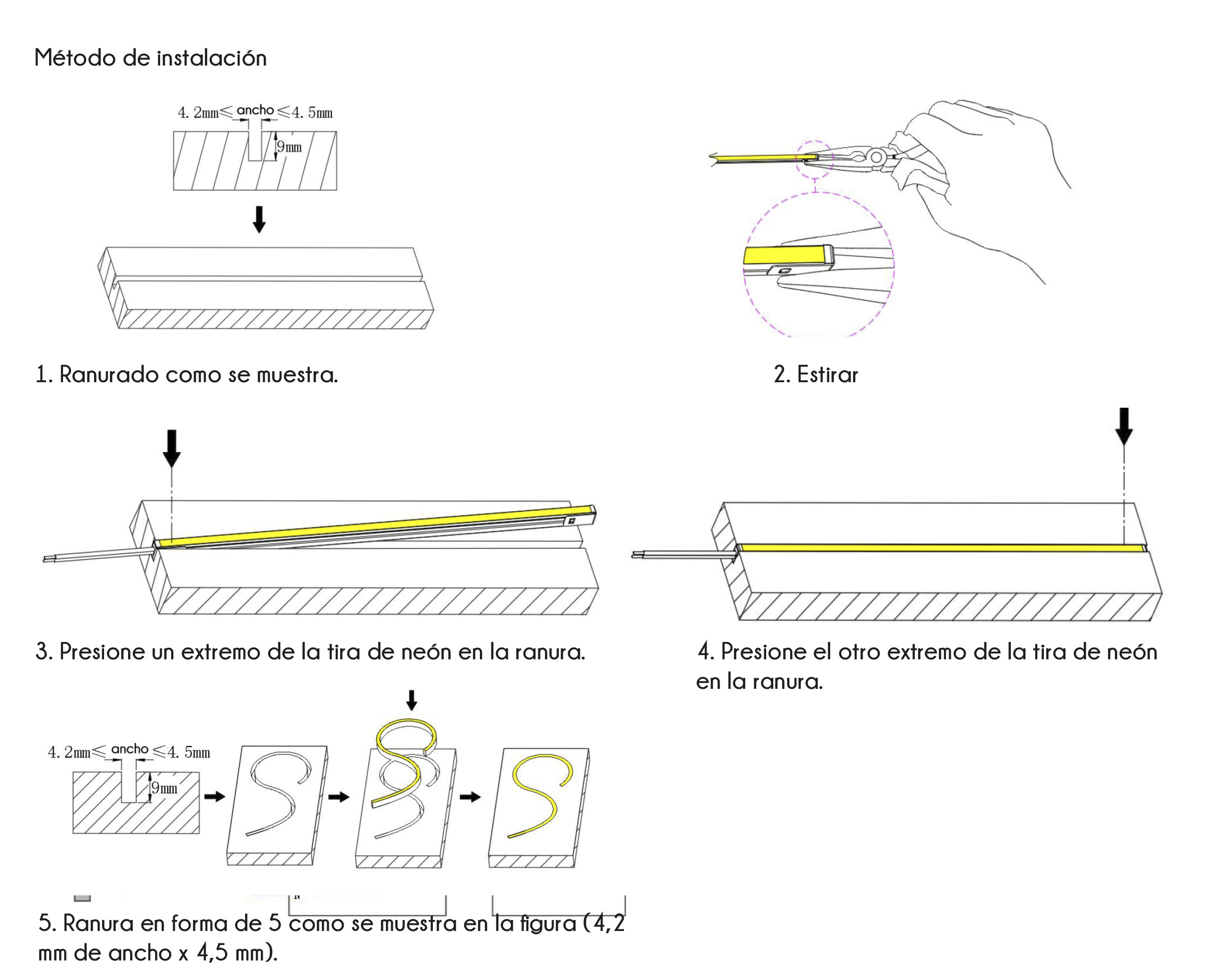 Método de instalación

4. 2mm≤ ancho ≤4. 5mm

9mm

1. Ranurado como se muestra.

2. Estirar

3. Presione un extremo de la tira de neón en la ranura.

4. Presione el otro extremo de la tira de neón en la ranura.

4. 2mm≤ ancho ≤4. 5mm

9mm

5. Ranura en forma de 5 como se muestra en la figura (4,2 mm de ancho x 4,5 mm).